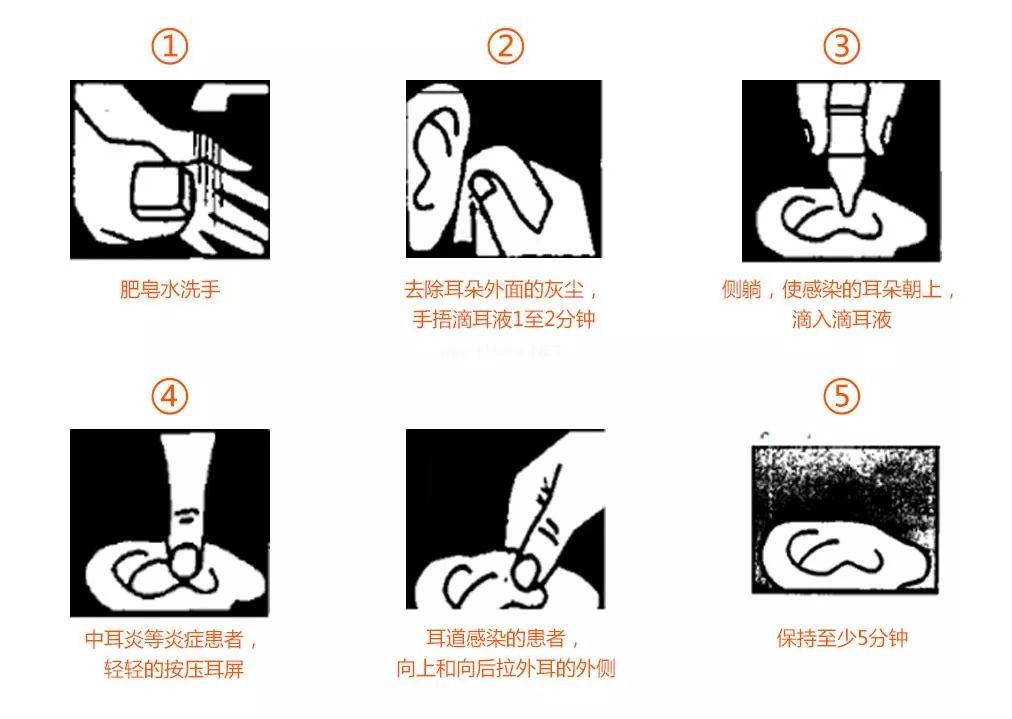 ①

肥皂水洗手

②

去除耳朵外面的灰尘，
手捂滴耳液1至2分钟

③

侧躺，使感染的耳朵朝上，
滴入滴耳液

④

中耳炎等炎症患者，
轻轻的按压耳屏

耳道感染的患者，
向上和向后拉外耳的外侧

⑤

保持至少5分钟